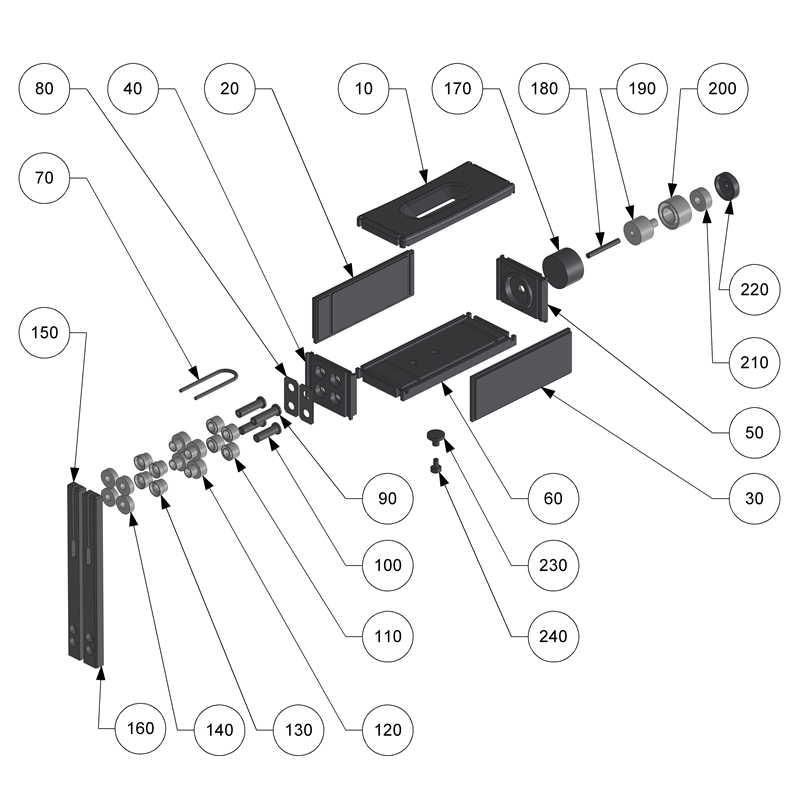 80
40
20
10
170
180
190
200
70
220
150
210
50
90
60
30
100
230
110
240
160
140
130
120